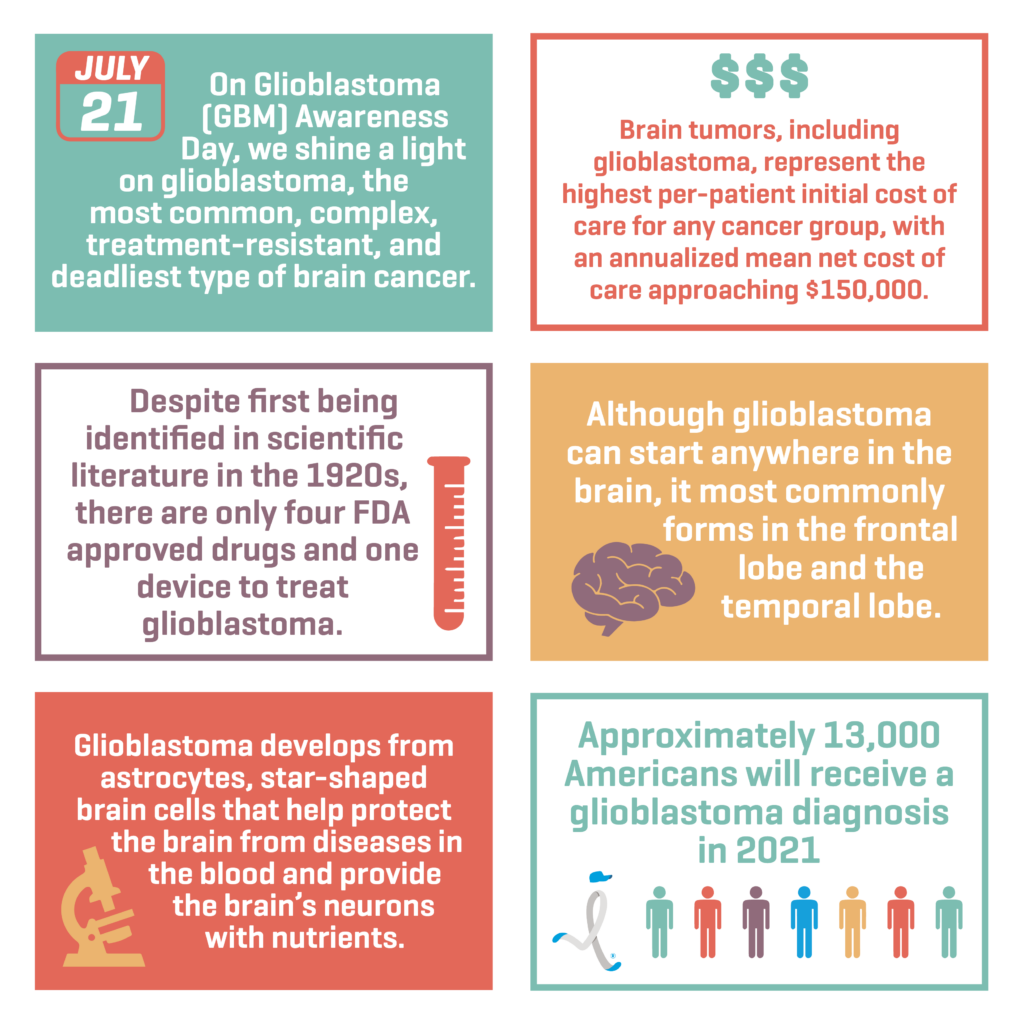 JULY
21

On Glioblastoma (GBM) Awareness Day, we shine a light on glioblastoma, the most common, complex, treatment-resistant, and deadliest type of brain cancer.

$$$

Brain tumors, including glioblastoma, represent the highest per-patient initial cost of care for any cancer group, with an annualized mean net cost of care approaching $150,000.

Despite first being identified in scientific literature in the 1920s, there are only four FDA approved drugs and one device to treat glioblastoma.

Although glioblastoma can start anywhere in the brain, it most commonly forms in the frontal lobe and the temporal lobe.

Glioblastoma develops from astrocytes, star-shaped brain cells that help protect the brain from diseases in the blood and provide the brain's neurons with nutrients.

Approximately 13,000 Americans will receive a glioblastoma diagnosis in 2021